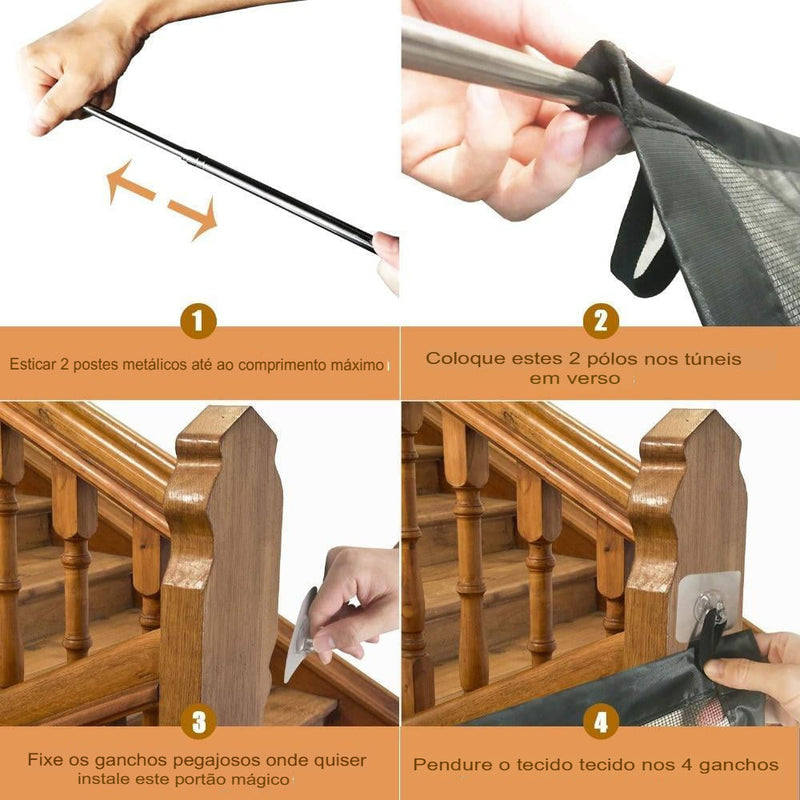 1

Esticar 2 postes metálicos até ao comprimento máximo

2

Coloque estes 2 pólos nos túneis em verso

3

Fixe os ganchos pegajosos onde quiser instale este portão mágico

4

Pendure o tecido tecido nos 4 ganchos